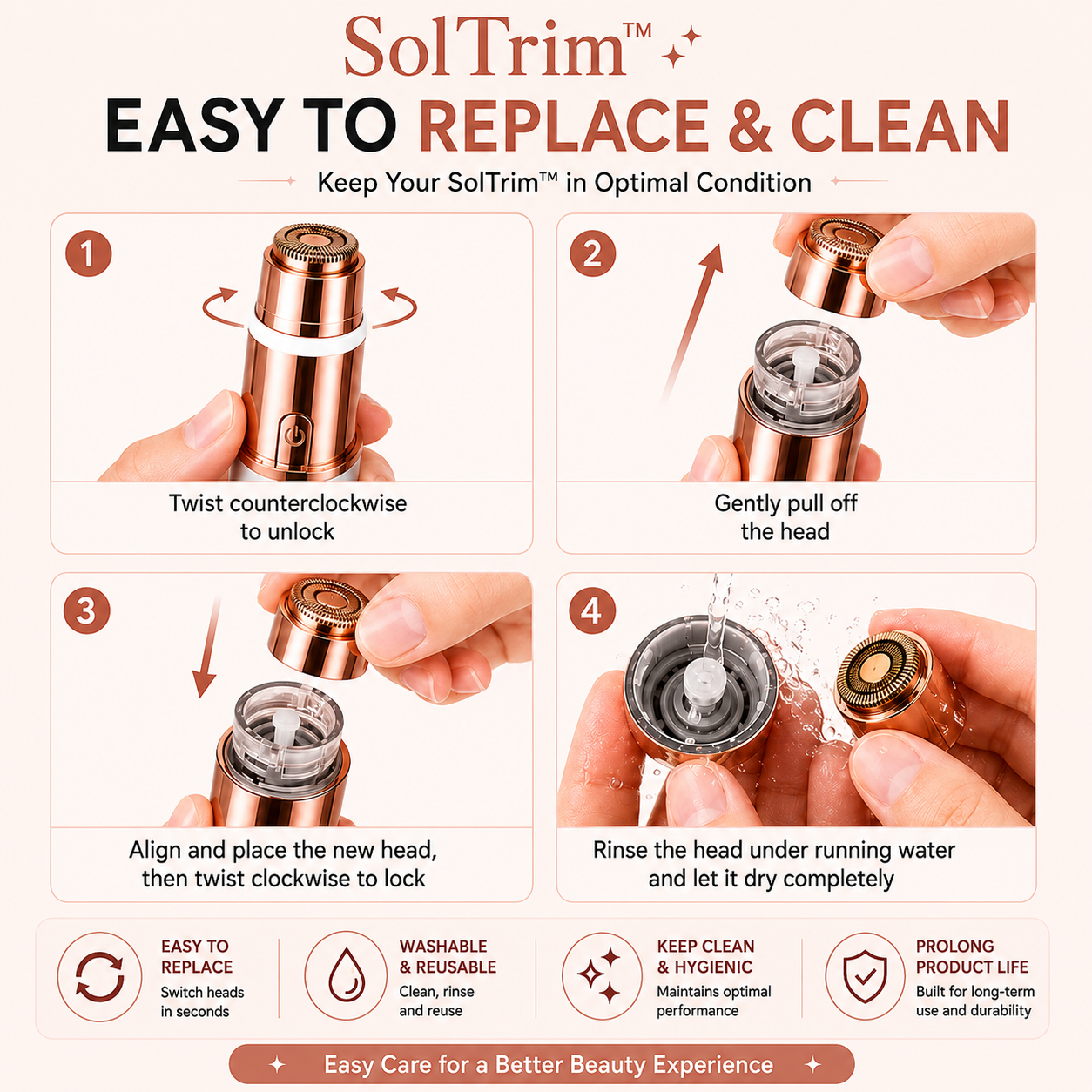 SolTrim™

EASY TO REPLACE & CLEAN

Keep Your SolTrim™ in Optimal Condition

1
Twist counterclockwise to unlock

2
Gently pull off the head

3
Align and place the new head, then twist clockwise to lock

4
Rinse the head under running water and let it dry completely

EASY TO REPLACE
Switch heads in seconds

WASHABLE & REUSABLE
Clean, rinse and reuse

KEEP CLEAN & HYGIENIC
Maintains optimal performance

PROLONG PRODUCT LIFE
Built for long-term use and durability

Easy Care for a Better Beauty Experience